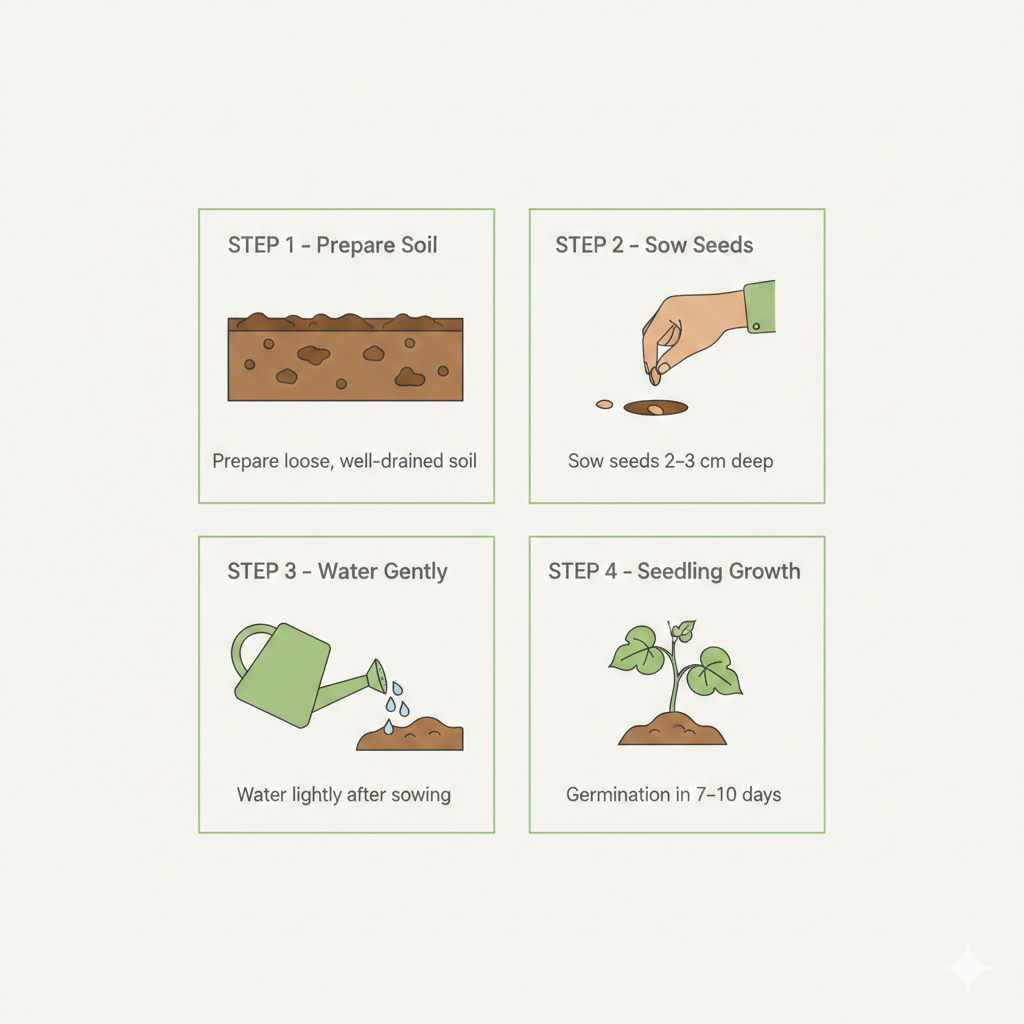 STEP 1 - Prepare Soil

Prepare loose, well-drained soil

STEP 2 - Sow Seeds

Sow seeds 2–3 cm deep

STEP 3 - Water Gently

Water lightly after sowing

STEP 4 - Seedling Growth

Germination in 7–10 days